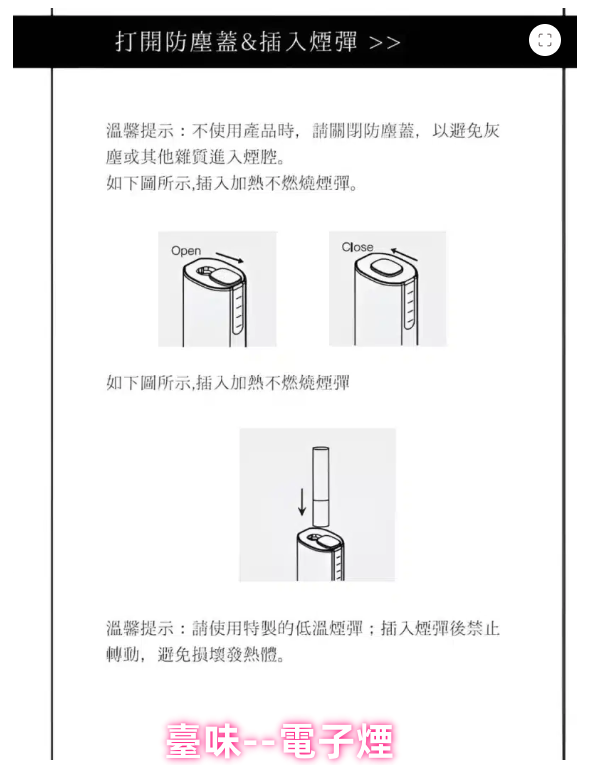 打開防塵蓋&插入煙彈 >>

溫馨提示：不使用產品時，請關閉防塵蓋，以避免灰塵或其他雜質進入煙腔。
如下圖所示,插入加熱不燃燒煙彈。

Open

Close

如下圖所示,插入加熱不燃燒煙彈

溫馨提示：請使用特製的低溫煙彈；插入煙彈後禁止轉動，避免損壞發熱體。

臺味--電子煙