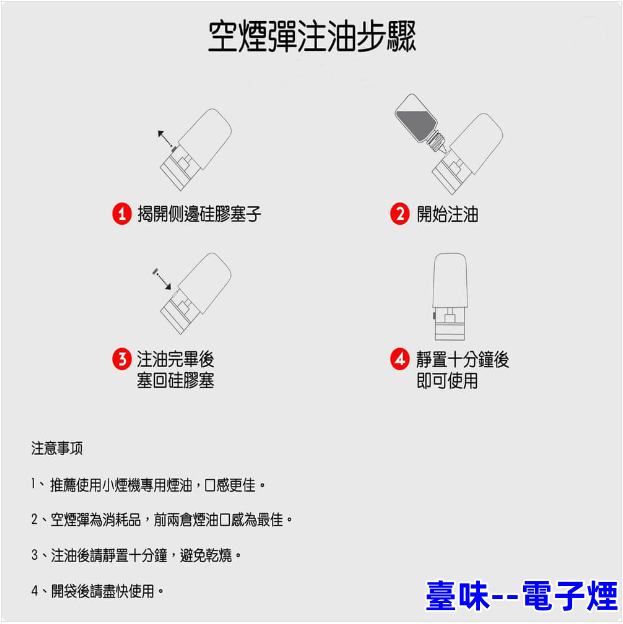 空煙彈注油步驟

1 揭開側邊硅膠塞子

2 開始注油

3 注油完畢後 塞回硅膠塞

4 靜置十分鐘後 即可使用

注意事项

1、推薦使用小煙機專用煙油，口感更佳。

2、空煙彈為消耗品，前兩倉煙油口感為最佳。

3、注油後請靜置十分鐘，避免乾燒。

4、開袋後請盡快使用。

臺味--電子煙